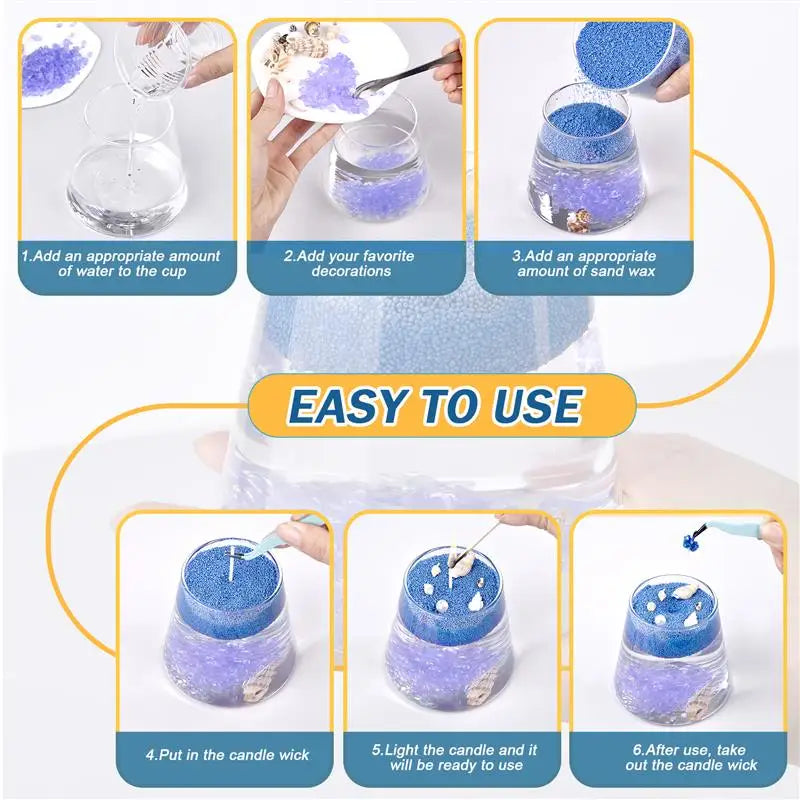 1.Add an appropriate amount of water to the cup

2.Add your favorite decorations

3.Add an appropriate amount of sand wax

EASY TO USE

4.Put in the candle wick

5.Light the candle and it will be ready to use

6.After use, take out the candle wick